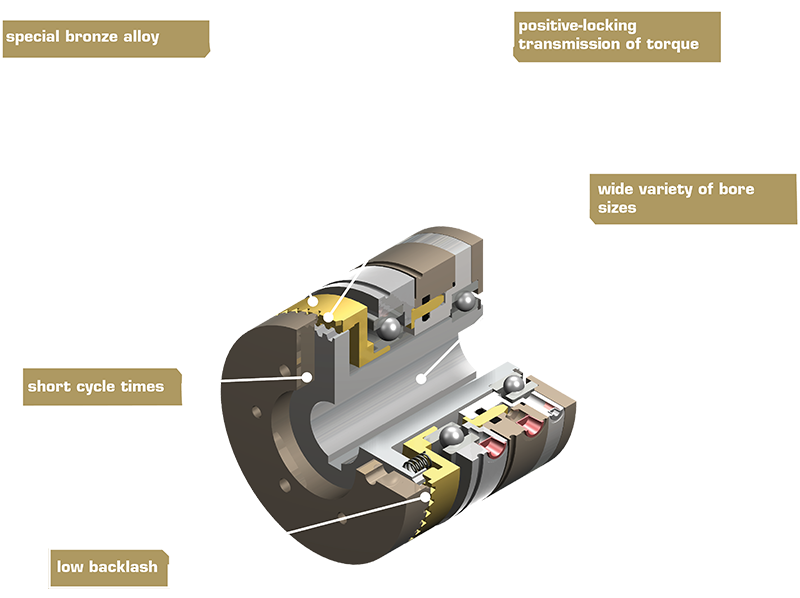 special bronze alloy

positive-locking transmission of torque

wide variety of bore sizes

short cycle times

low backlash